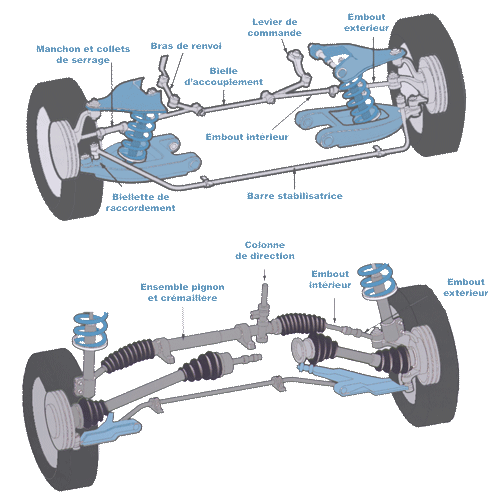 Manchon et collets de serrage

Bras de renvoi

Levier de commande

Embout extérieur

Bielle d'accouplement

Embout intérieur

Biellette de raccordement

Barre stabilisatrice

Colonne de direction

Ensemble pignon et crémaillère

Embout intérieur

Embout extérieur